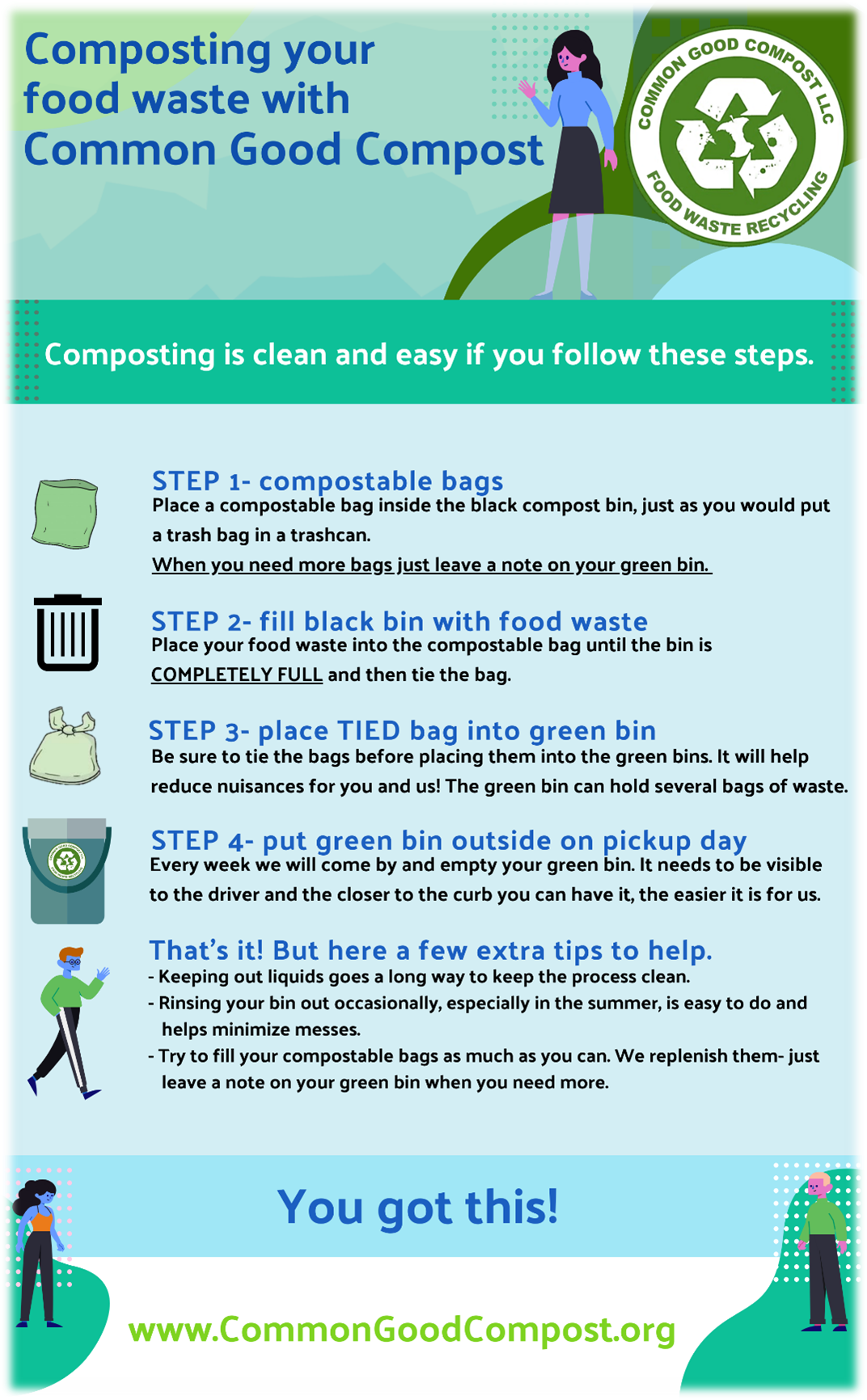 Composting your food waste with Common Good Compost

COMMON GOOD COMPOST LLC
FOOD WASTE RECYCLING

Composting is clean and easy if you follow these steps.

STEP 1- compostable bags
Place a compostable bag inside the black compost bin, just as you would put a trash bag in a trashcan.
When you need more bags just leave a note on your green bin.

STEP 2- fill black bin with food waste
Place your food waste into the compostable bag until the bin is COMPLETELY FULL and then tie the bag.

STEP 3- place TIED bag into green bin
Be sure to tie the bags before placing them into the green bins. It will help reduce nuisances for you and us! The green bin can hold several bags of waste.

STEP 4- put green bin outside on pickup day
Every week we will come by and empty your green bin. It needs to be visible to the driver and the closer to the curb you can have it, the easier it is for us.

That's it! But here a few extra tips to help.
- Keeping out liquids goes a long way to keep the process clean.
- Rinsing your bin out occasionally, especially in the summer, is easy to do and helps minimize messes.
- Try to fill your compostable bags as much as you can. We replenish them- just leave a note on your green bin when you need more.

You got this!

www.CommonGoodCompost.org